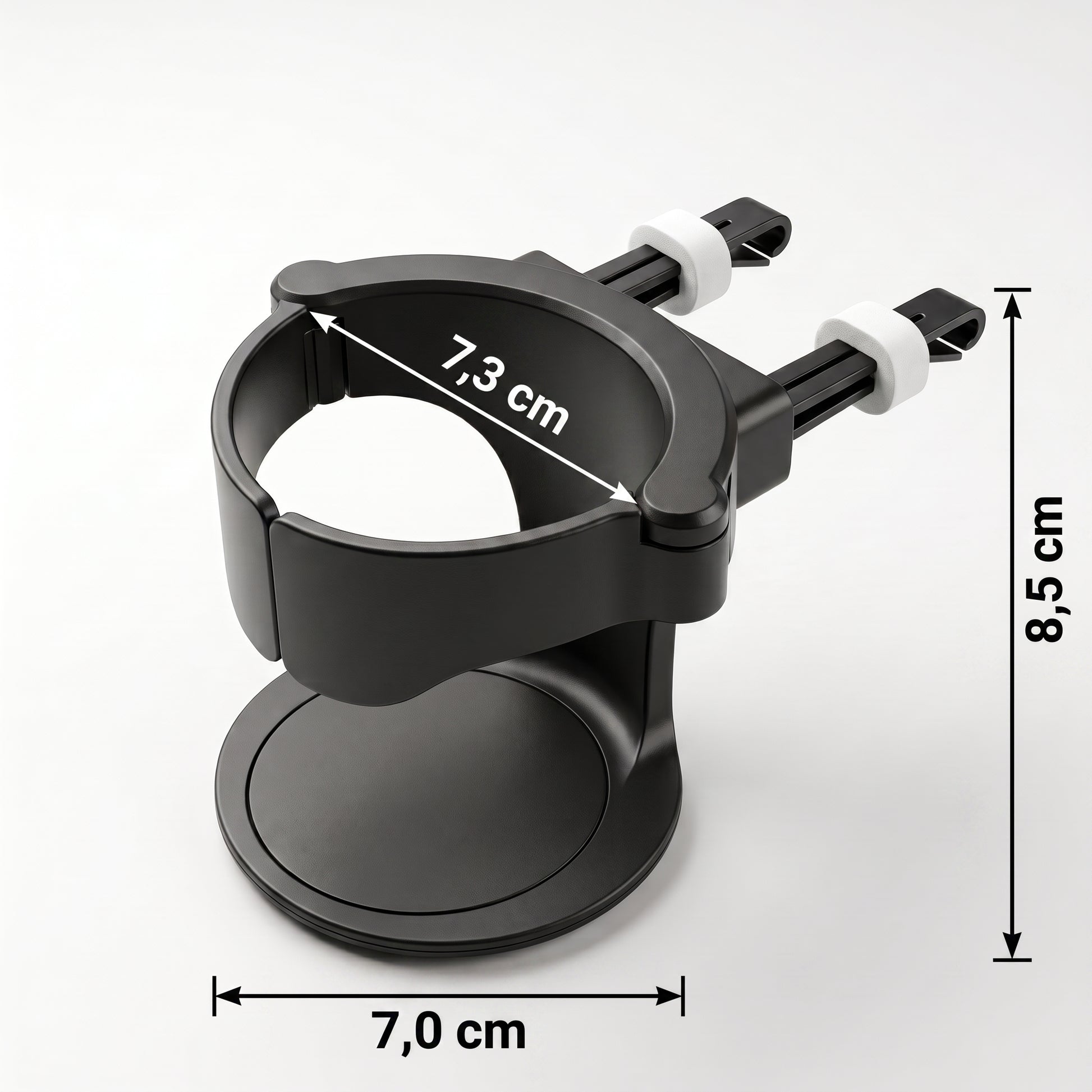 7,3 cm

8,5 cm

7,0 cm