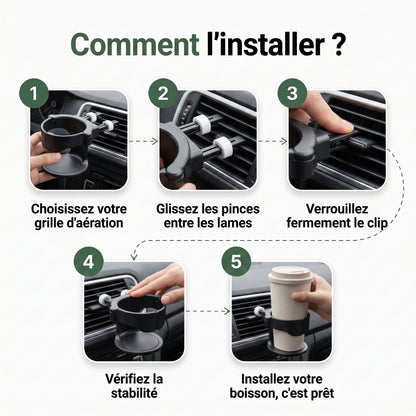 Comment l'installer ?

1

Choisissez votre grille d'aération

2

Glissez les pinces entre les lames

3

Verrouillez fermement le clip

4

Vérifiez la stabilité

5

Installez votre boisson, c'est prêt