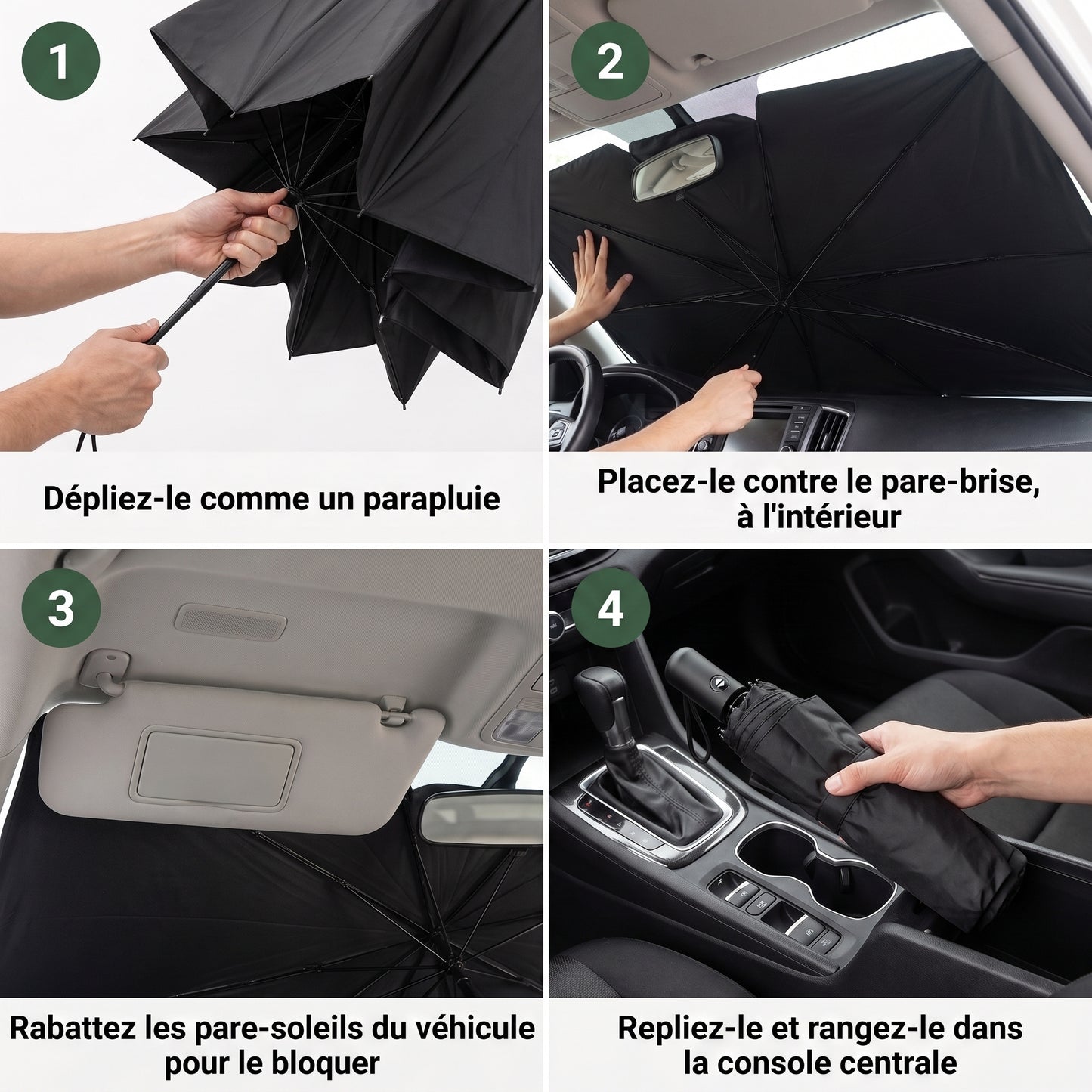 1

Dépliez-le comme un parapluie

2

Placez-le contre le pare-brise, à l'intérieur

3

Rabattez les pare-soleils du véhicule pour le bloquer

4

Repliez-le et rangez-le dans la console centrale