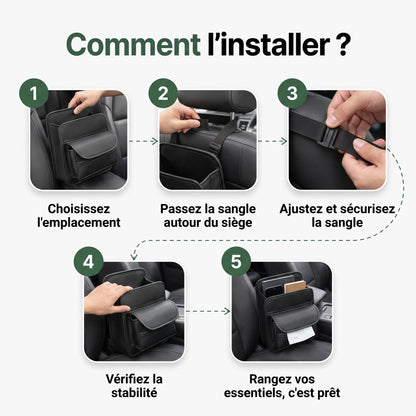 Comment l'installer ?

1

Choisissez l'emplacement

2

Passez la sangle autour du siège

3

Ajustez et sécurisez la sangle

4

Vérifiez la stabilité

5

Rangez vos essentiels, c'est prêt